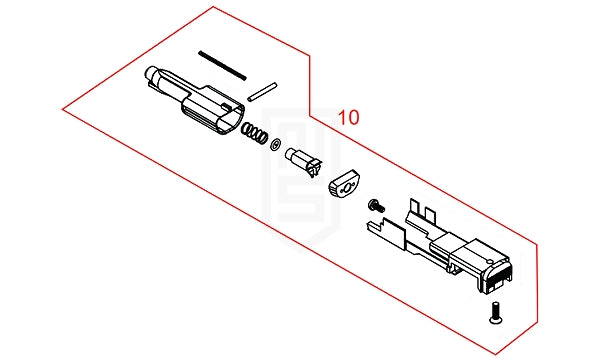 10