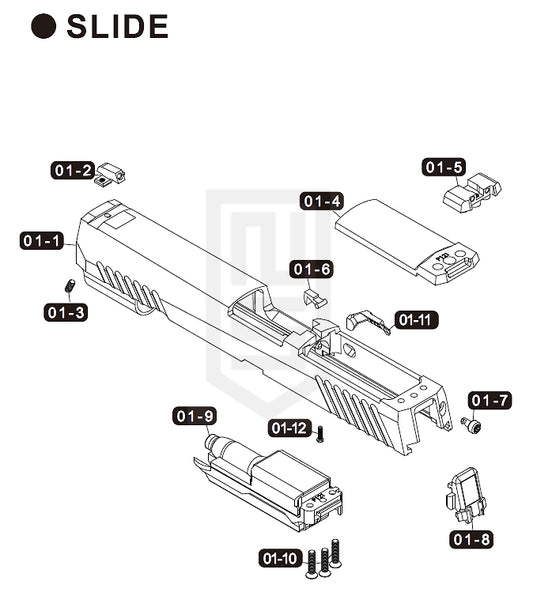 ● SLIDE

01-2
01-5
01-4
01-1
01-6
01-3
01-11
01-7
01-9
01-12
01-8
01-10